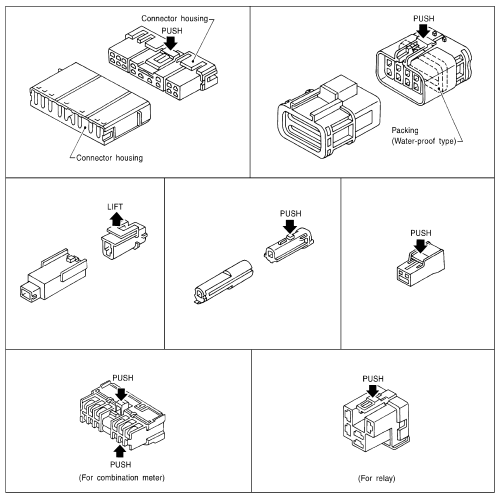 Connector housing
PUSH
Connector housing

PUSH
Packing
(Water-proof type)

LIFT

PUSH

PUSH

PUSH
PUSH
(For combination meter)

PUSH
(For relay)